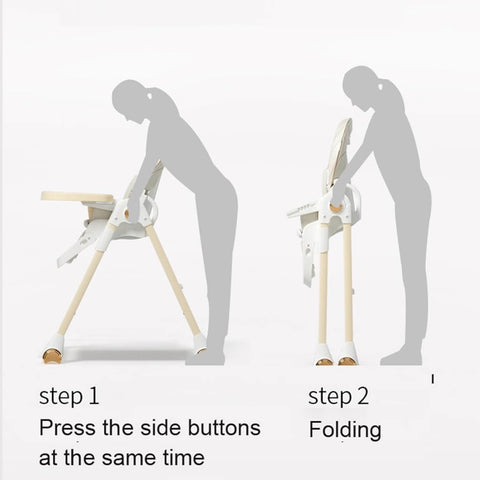 step 1
Press the side buttons at the same time

step 2
Folding